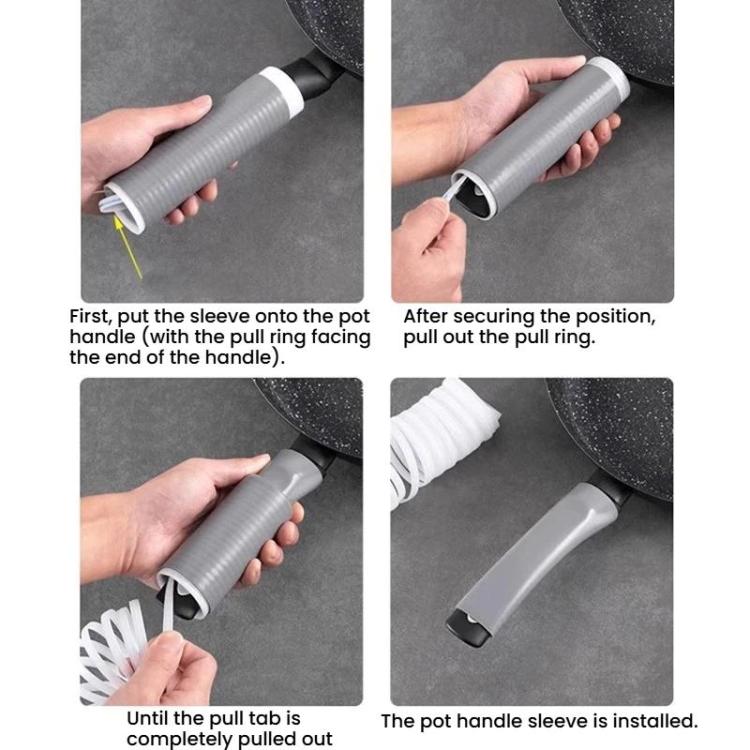 First, put the sleeve onto the pot handle (with the pull ring facing the end of the handle).

After securing the position, pull out the pull ring.

Until the pull tab is completely pulled out

The pot handle sleeve is installed.