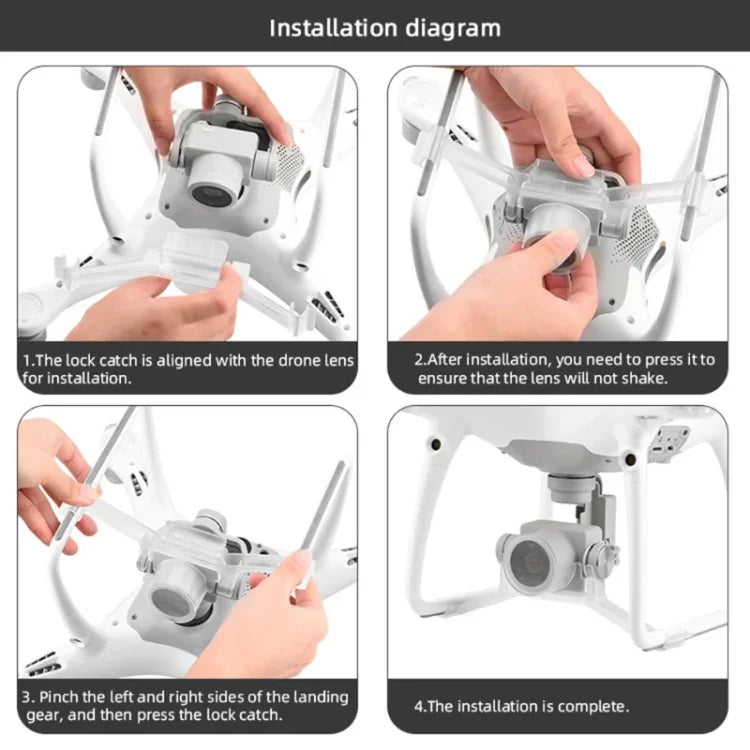 Installation diagram

1.The lock catch is aligned with the drone lens for installation.

2.After installation, you need to press it to ensure that the lens will not shake.

3. Pinch the left and right sides of the landing gear, and then press the lock catch.

4.The installation is complete.