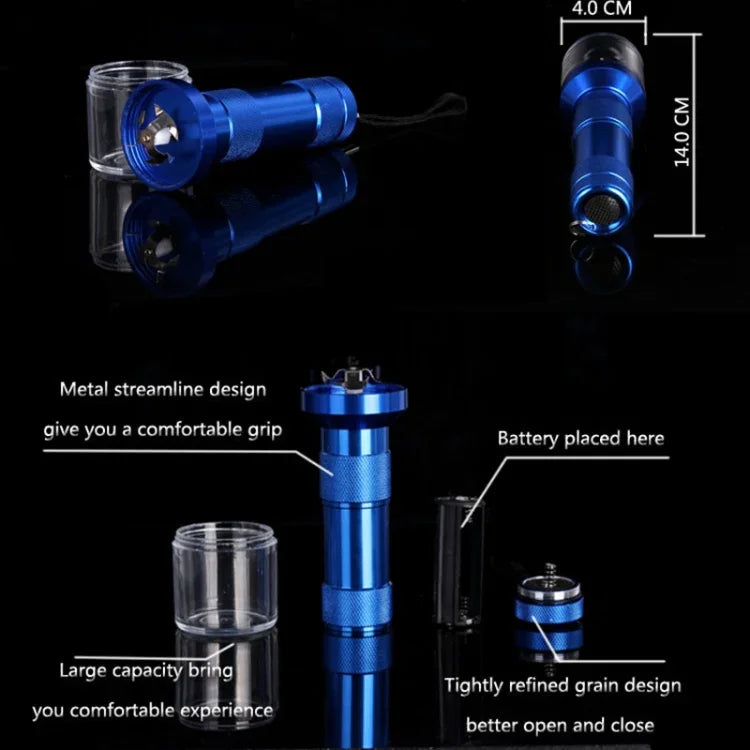 4.0 CM

14.0 CM

Metal streamline design give you a comfortable grip

Battery placed here

Large capacity bring you comfortable experience

Tightly refined grain design better open and close